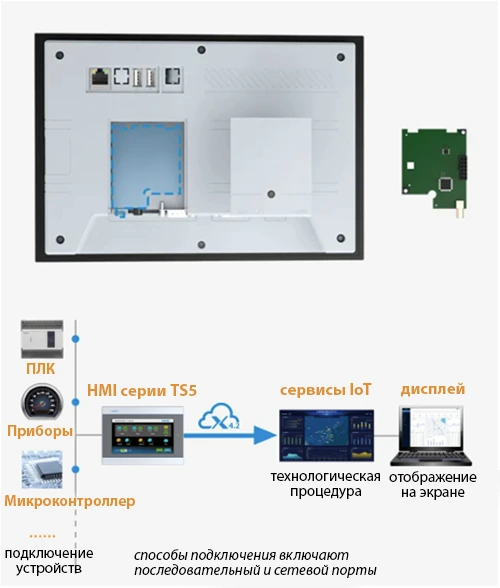 ПЛК

Приборы

Микроконтроллер

......

подключение устройств

HMI серии TS5

4.2

сервисы IoT

технологическая процедура

дисплей

отображение на экране

способы подключения включают последовательный и сетевой порты